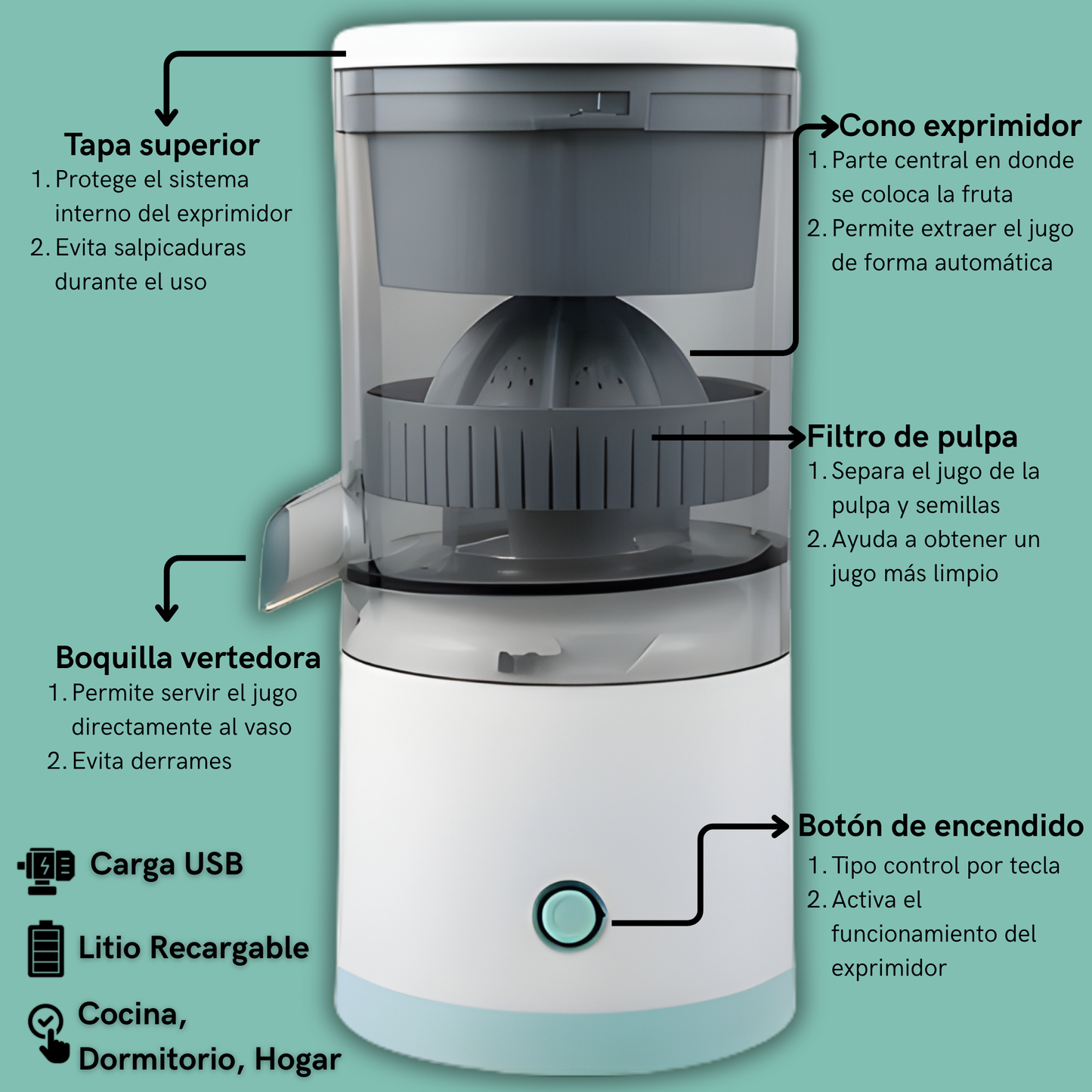 Tapa superior
1. Protege el sistema interno del exprimidor
2. Evita salpicaduras durante el uso

Cono exprimidor
1. Parte central en donde se coloca la fruta
2. Permite extraer el jugo de forma automática

Filtro de pulpa
1. Separa el jugo de la pulpa y semillas
2. Ayuda a obtener un jugo más limpio

Boquilla vertedora
1. Permite servir el jugo directamente al vaso
2. Evita derrames

Botón de encendido
1. Tipo control por tecla
2. Activa el funcionamiento del exprimidor

Carga USB

Litio Recargable

Cocina, Dormitorio, Hogar