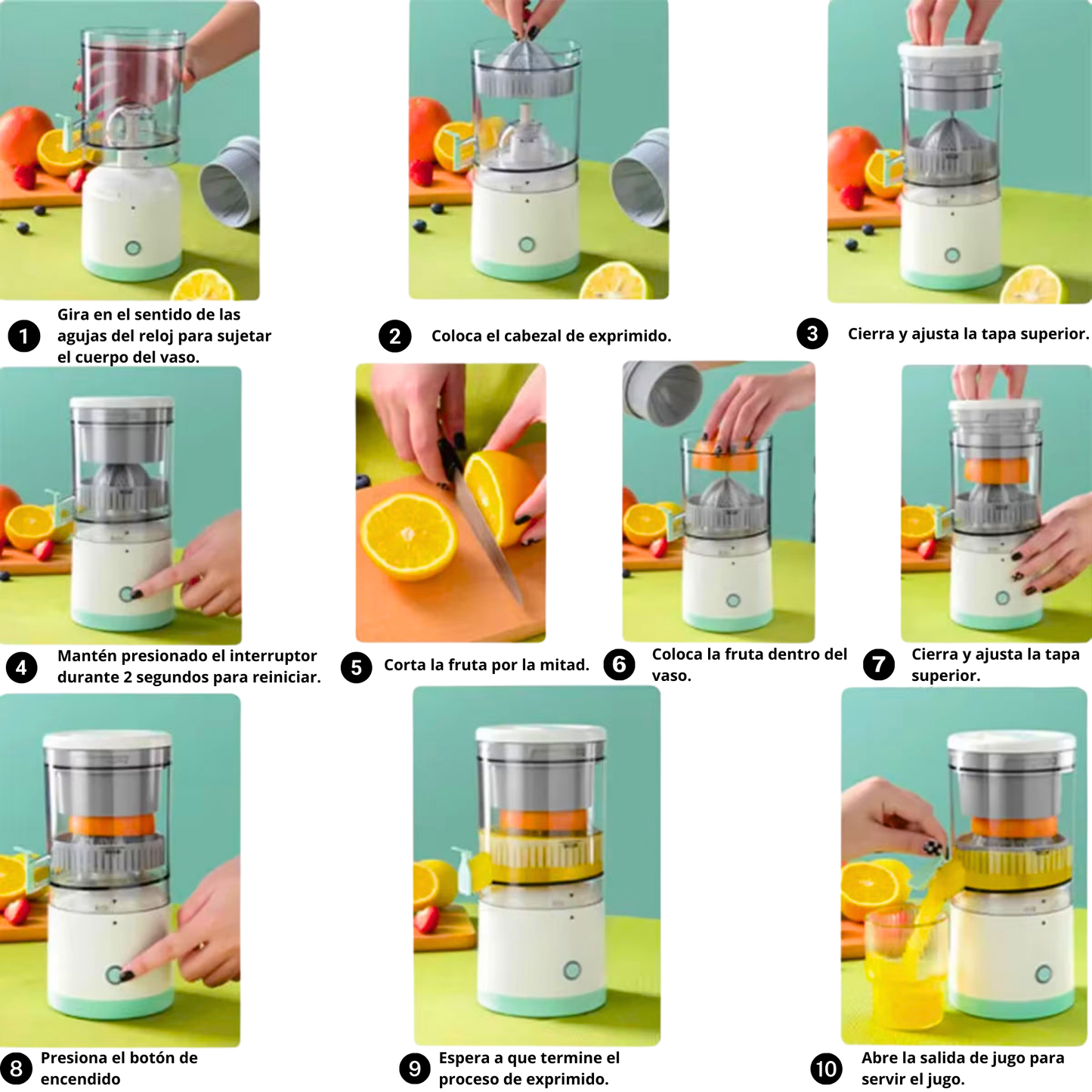 1 Gira en el sentido de las agujas del reloj para sujetar el cuerpo del vaso.

2 Coloca el cabezal de exprimido.

3 Cierra y ajusta la tapa superior.

4 Mantén presionado el interruptor durante 2 segundos para reiniciar.

5 Corta la fruta por la mitad.

6 Coloca la fruta dentro del vaso.

7 Cierra y ajusta la tapa superior.

8 Presiona el botón de encendido

9 Espera a que termine el proceso de exprimido.

10 Abre la salida de jugo para servir el jugo.