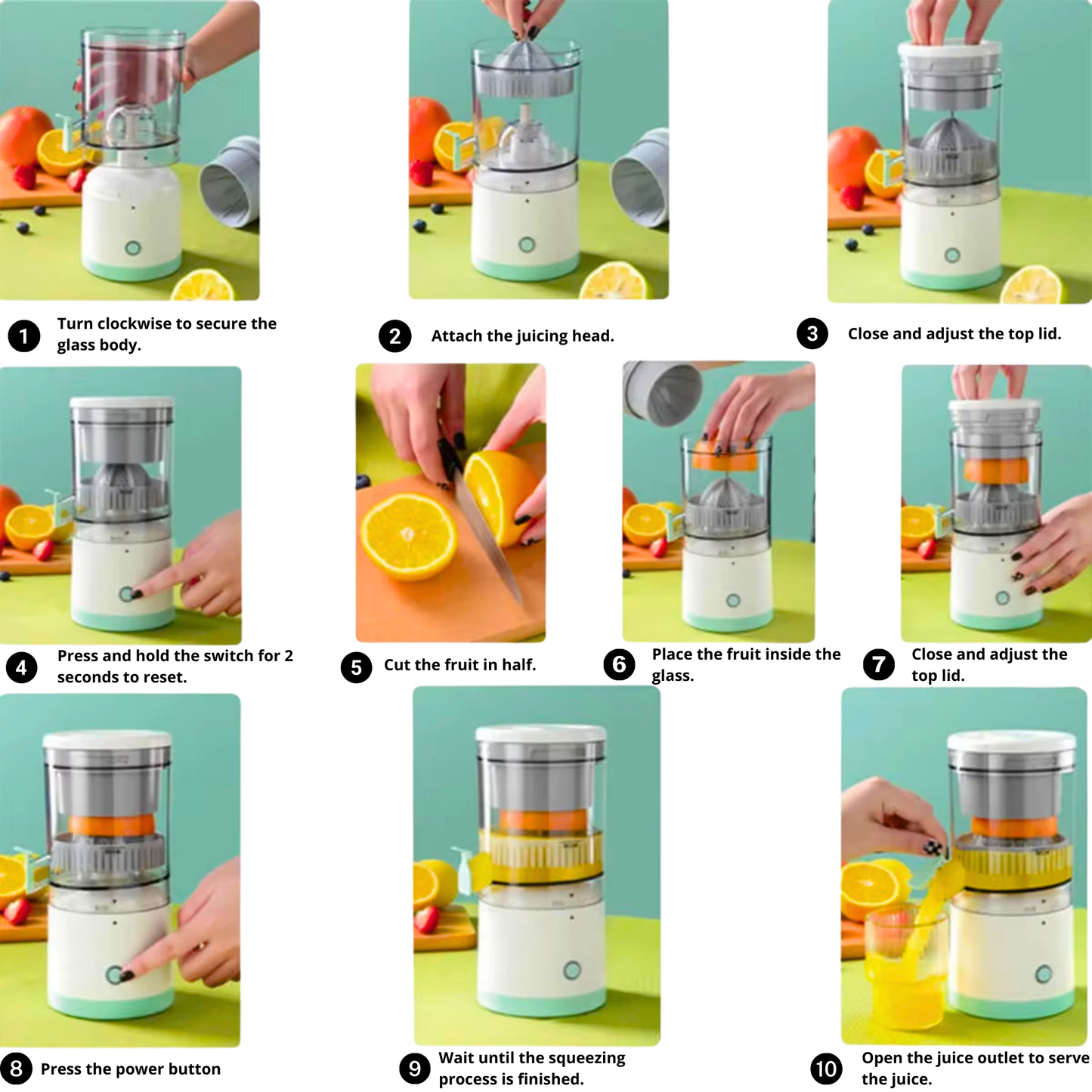 1 Turn clockwise to secure the glass body.

2 Attach the juicing head.

3 Close and adjust the top lid.

4 Press and hold the switch for 2 seconds to reset.

5 Cut the fruit in half.

6 Place the fruit inside the glass.

7 Close and adjust the top lid.

8 Press the power button

9 Wait until the squeezing process is finished.

10 Open the juice outlet to serve the juice.