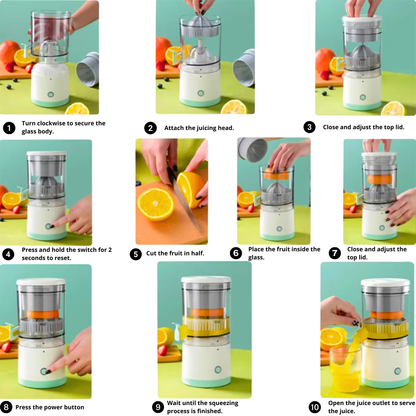 1 Turn clockwise to secure the glass body.

2 Attach the juicing head.

3 Close and adjust the top lid.

4 Press and hold the switch for 2 seconds to reset.

5 Cut the fruit in half.

6 Place the fruit inside the glass.

7 Close and adjust the top lid.

8 Press the power button

9 Wait until the squeezing process is finished.

10 Open the juice outlet to serve the juice.